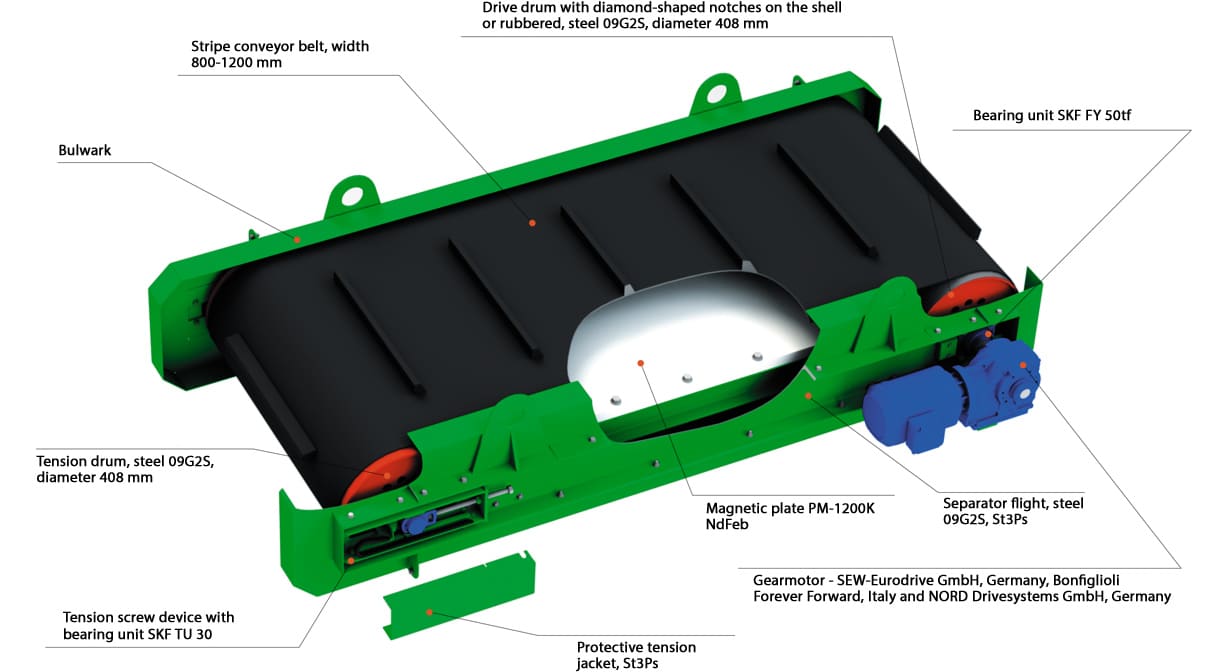 Drive drum with diamond-shaped notches on the shell or rubbered, steel 09G2S, diameter 408 mm

Stripe conveyor belt, width 800-1200 mm

Bearing unit SKF FY 50tf

Bulwark

Tension drum, steel 09G2S, diameter 408 mm

Magnetic plate PM-1200K NdFeb

Separator flight, steel 09G2S, St3Ps

Gearmotor - SEW-Eurodrive GmbH, Germany, Bonfiglioli Forever Forward, Italy and NORD Drivesystems GmbH, Germany

Tension screw device with bearing unit SKF TU 30

Protective tension jacket, St3Ps